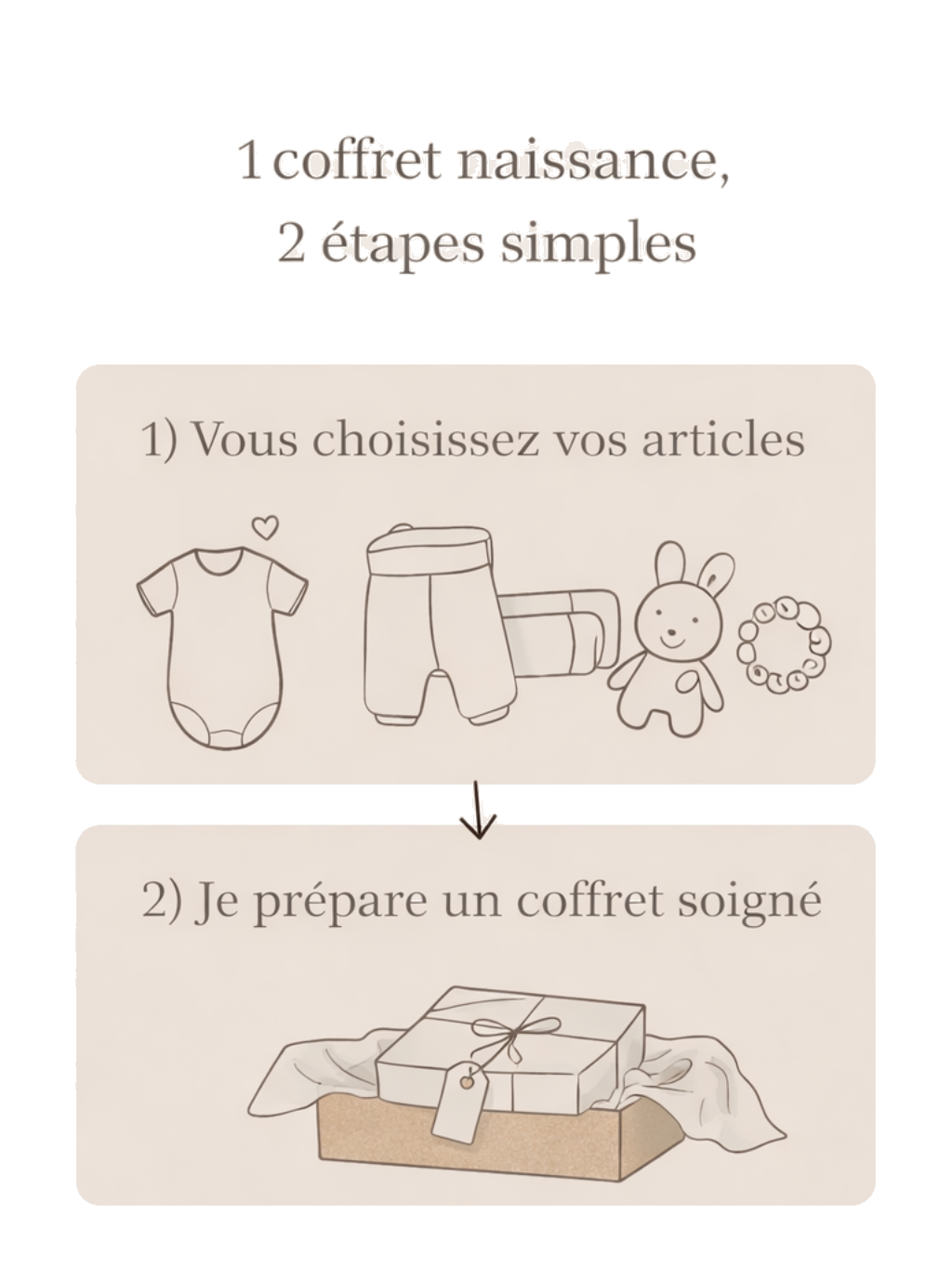 1 coffret naissance,
2 étapes simples

1) Vous choisissez vos articles

2) Je prépare un coffret soigné